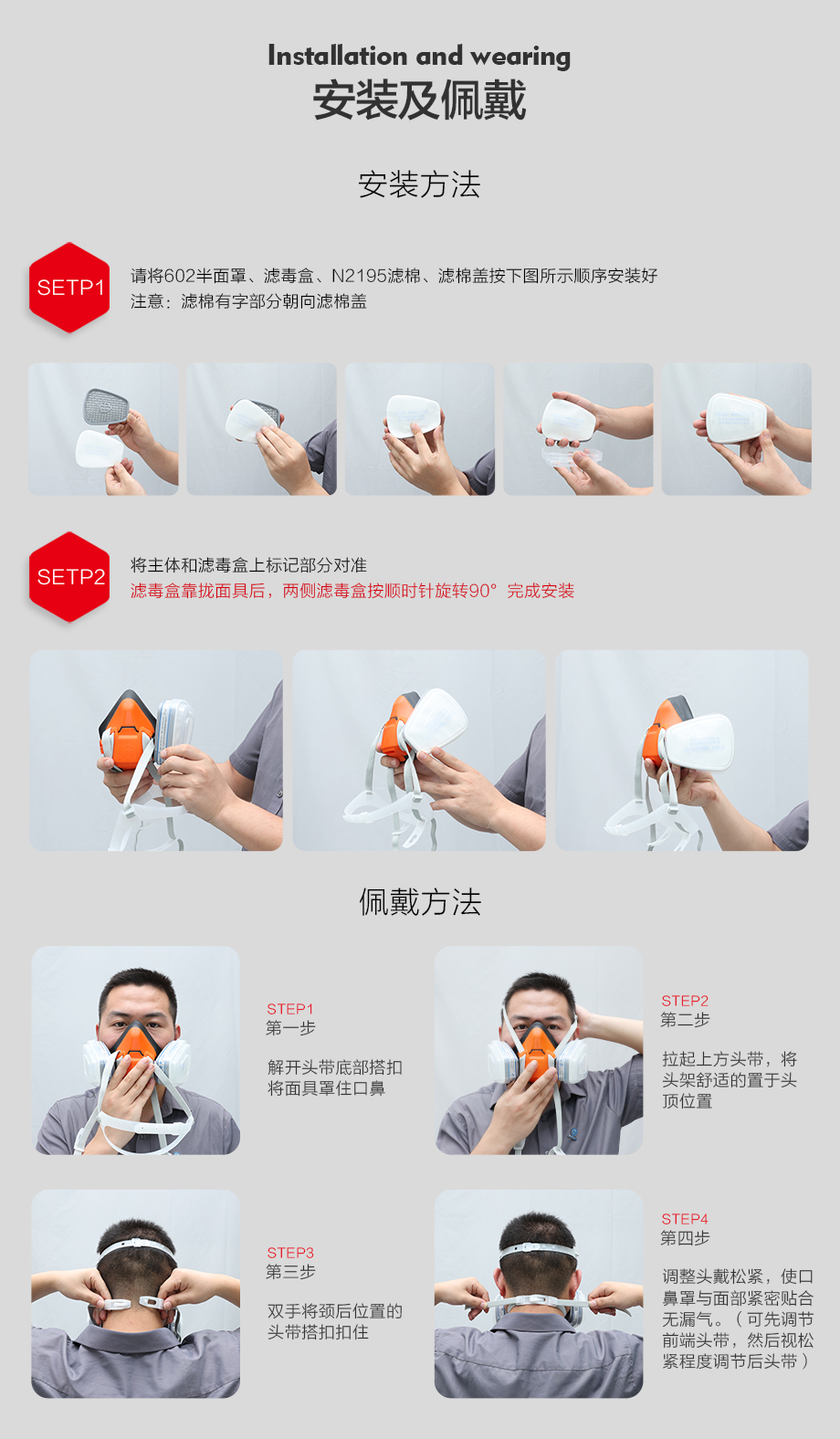 Installation and wearing
安装及佩戴

安装方法

SETP1
请将602半面罩、滤毒盒、N2195滤棉、滤棉盖按下图所示顺序安装好
注意：滤棉有字部分朝向滤棉盖

SETP2
将主体和滤毒盒上标记部分对准
滤毒盒靠拢面具后，两侧滤毒盒按顺时针旋转90° 完成安装

佩戴方法

STEP1
第一步

解开头带底部搭扣
将面具罩住口鼻

STEP2
第二步

拉起上方头带，将头架舒适的置于头顶位置

STEP3
第三步

双手将颈后位置的头带搭扣扣住

STEP4
第四步

调整头戴松紧，使口鼻罩与面部紧密贴合无漏气。（可先调节前端头带，然后视松紧程度调节后头带）