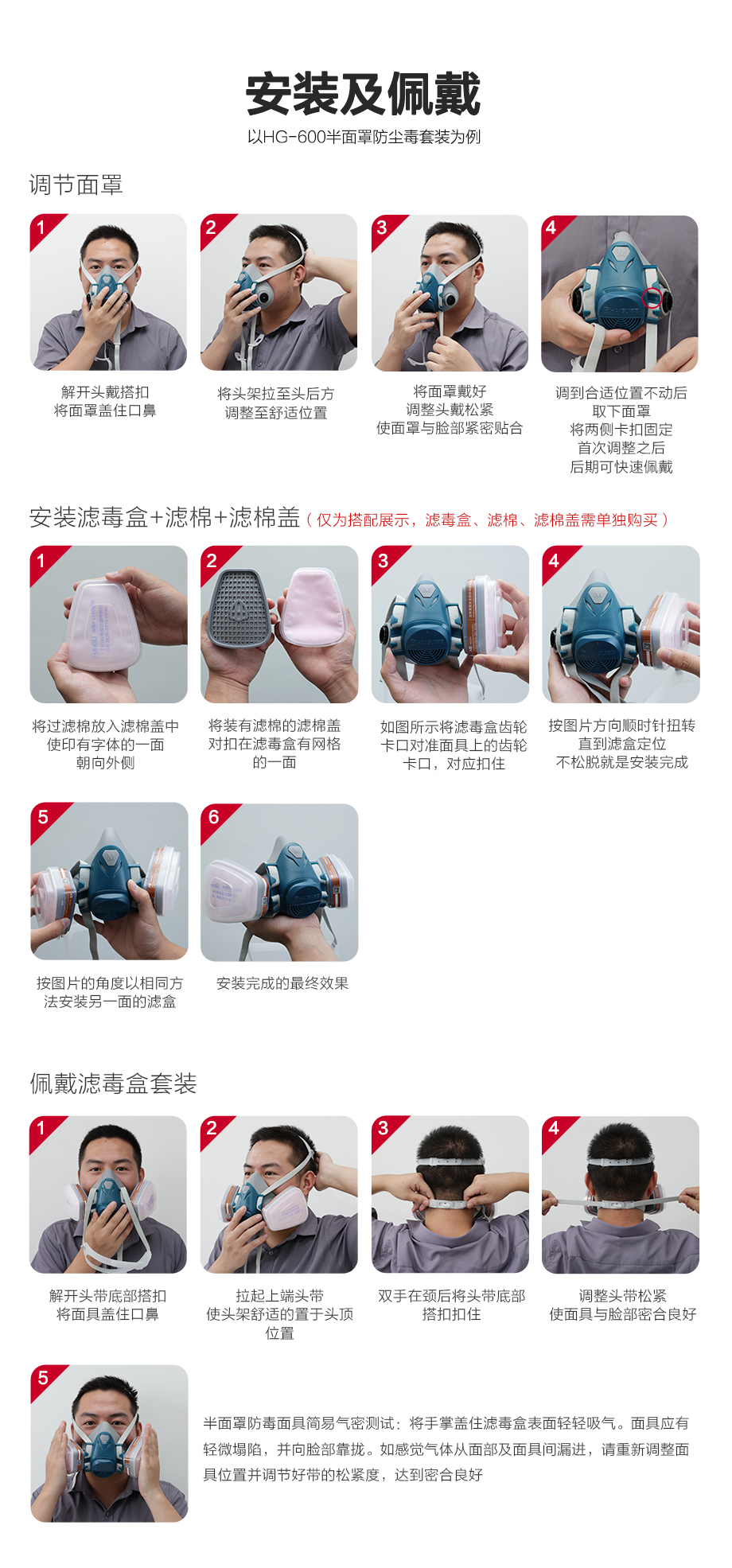 安装及佩戴
以HG-600半面罩防尘毒套装为例

调节面罩

1
解开头戴搭扣
将面罩盖住口鼻

2
将头架拉至头后方
调整至舒适位置

3
将面罩戴好
调整头戴松紧
使面罩与脸部紧密贴合

4
调到合适位置不动后
取下面罩
将两侧卡扣固定
首次调整之后
后期可快速佩戴

安装滤毒盒+滤棉+滤棉盖（仅为搭配展示，滤毒盒、滤棉、滤棉盖需单独购买）

1
将过滤棉放入滤棉盖中
使印有字体的一面
朝向外侧

2
将装有滤棉的滤棉盖
对扣在滤毒盒有网格
的一面

3
如图所示将滤毒盒齿轮
卡口对准面具上的齿轮
卡口，对应扣住

4
按图片方向顺时针扭转
直到滤盒定位
不松脱就是安装完成

5
按图片的角度以相同方
法安装另一面的滤盒

6
安装完成的最终效果

佩戴滤毒盒套装

1
解开头带底部搭扣
将面具盖住口鼻

2
拉起上端头带
使头架舒适的置于头顶
位置

3
双手在颈后将头带底部
搭扣扣住

4
调整头带松紧
使面具与脸部密合良好

5
半面罩防毒面具简易气密测试：将手掌盖住滤毒盒表面轻轻吸气。面具应有轻微塌陷，并向脸部靠拢。如感觉气体从面部及面具间漏进，请重新调整面具位置并调节好带的松紧度，达到密合良好