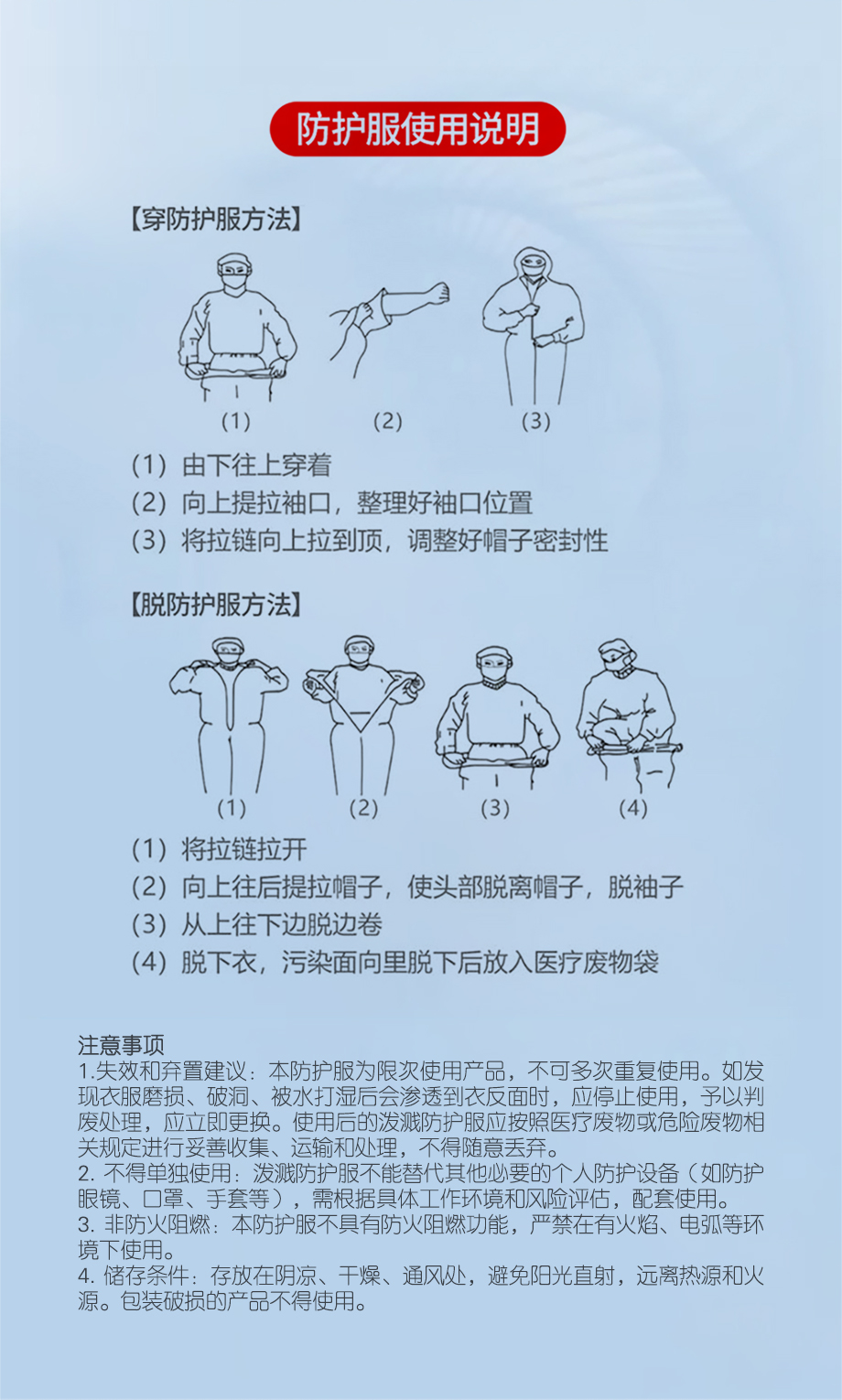 防护服使用说明

【穿防护服方法】

(1) (2) (3)

(1) 由下往上穿着
(2) 向上提拉袖口，整理好袖口位置
(3) 将拉链向上拉到顶，调整好帽子密封性

【脱防护服方法】

(1) (2) (3) (4)

(1) 将拉链拉开
(2) 向上往后提拉帽子，使头部脱离帽子，脱袖子
(3) 从上往下边脱边卷
(4) 脱下衣，污染面向里脱下后放入医疗废物袋

注意事项
1.失效和弃置建议：本防护服为限次使用产品，不可多次重复使用。如发现衣服磨损、破洞、被水打湿后会渗透到衣反面时，应停止使用，予以判废处理，应立即更换。使用后的泼溅防护服应按照医疗废物或危险废物相关规定进行妥善收集、运输和处理，不得随意丢弃。
2. 不得单独使用：泼溅防护服不能替代其他必要的个人防护设备（如防护眼镜、口罩、手套等），需根据具体工作环境和风险评估，配套使用。
3. 非防火阻燃：本防护服不具有防火阻燃功能，严禁在有火焰、电弧等环境下使用。
4. 储存条件：存放在阴凉、干燥、通风处，避免阳光直射，远离热源和火源。包装破损的产品不得使用。